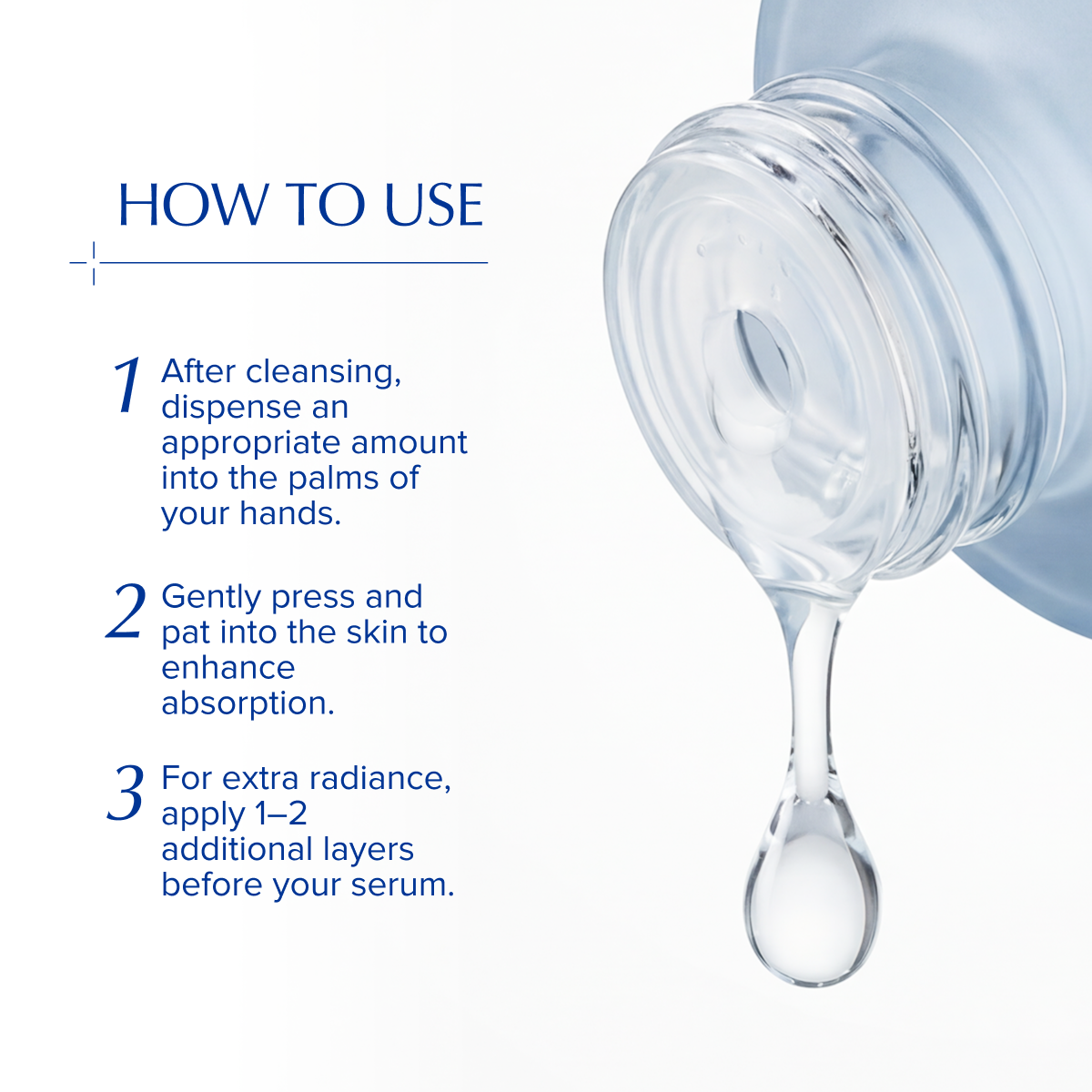 HOW TO USE

1 After cleansing, dispense an appropriate amount into the palms of your hands.

2 Gently press and pat into the skin to enhance absorption.

3 For extra radiance, apply 1–2 additional layers before your serum.