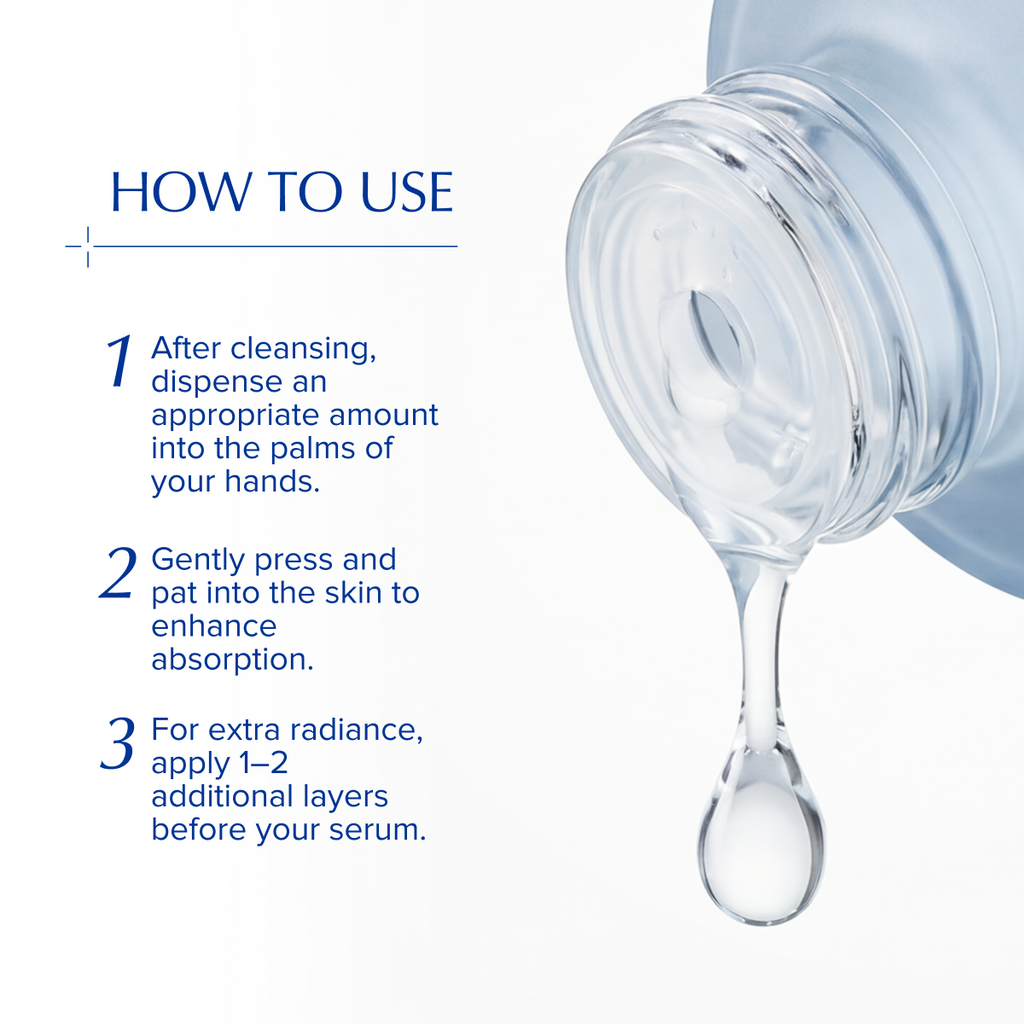 HOW TO USE

1 After cleansing, dispense an appropriate amount into the palms of your hands.

2 Gently press and pat into the skin to enhance absorption.

3 For extra radiance, apply 1–2 additional layers before your serum.