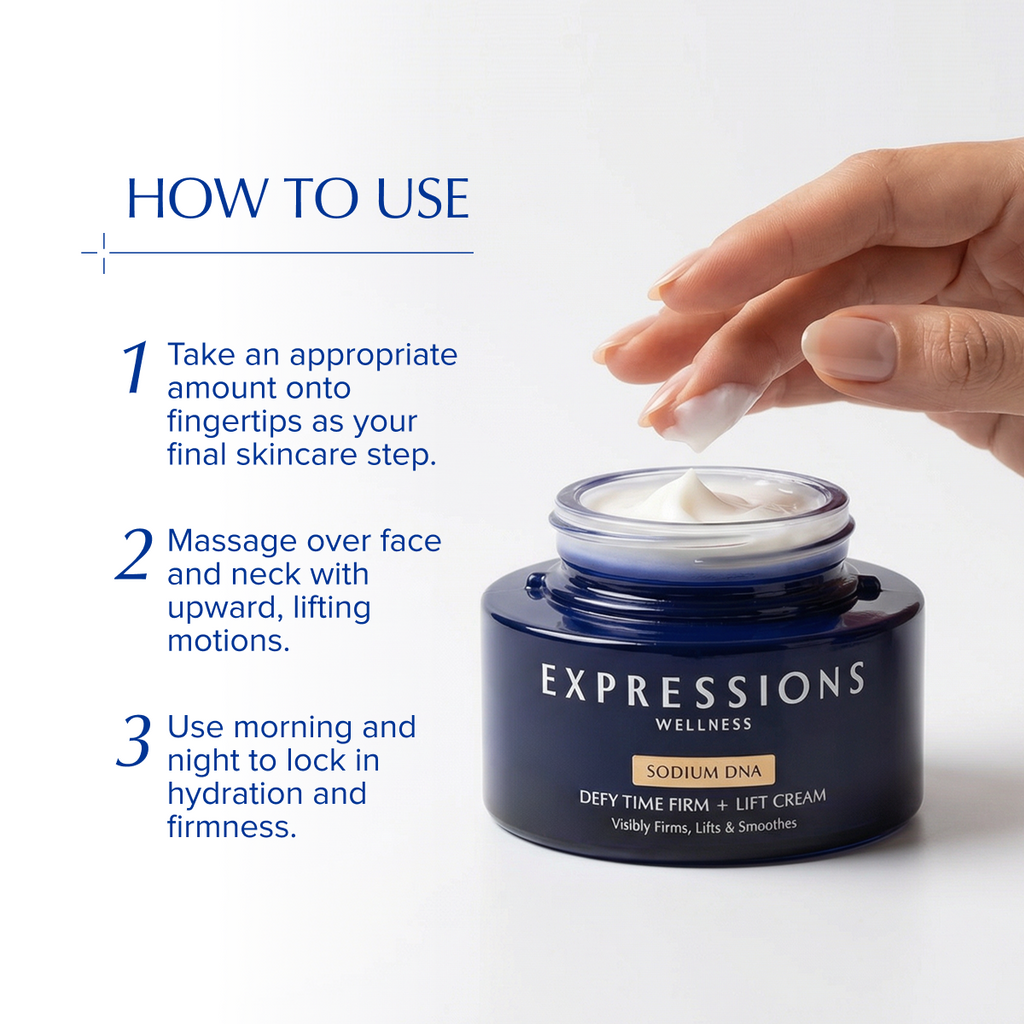 HOW TO USE

1 Take an appropriate amount onto fingertips as your final skincare step.

2 Massage over face and neck with upward, lifting motions.

3 Use morning and night to lock in hydration and firmness.

EXPRESSIONS
WELLNESS
SODIUM DNA
DEFY TIME FIRM + LIFT CREAM
Visibly Firms, Lifts & Smoothes