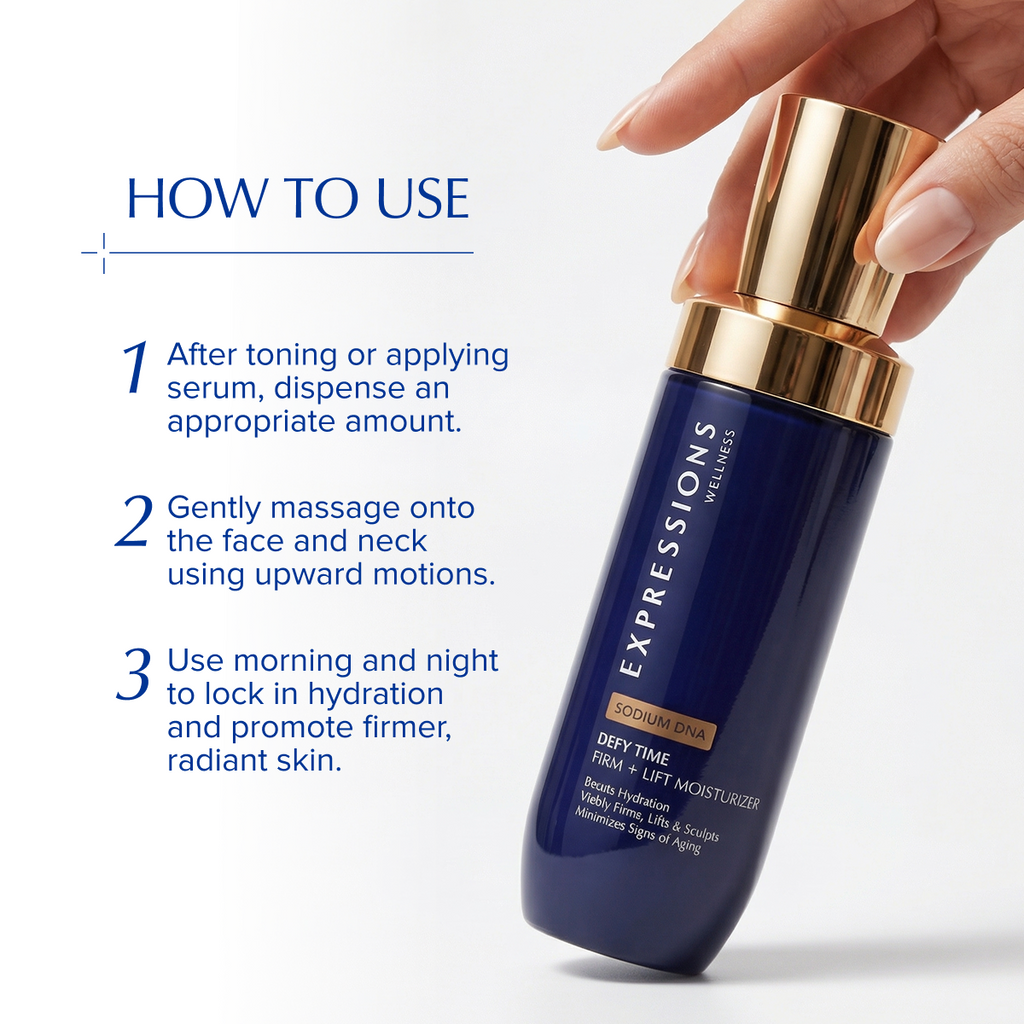 HOW TO USE

1 After toning or applying serum, dispense an appropriate amount.

2 Gently massage onto the face and neck using upward motions.

3 Use morning and night to lock in hydration and promote firmer, radiant skin.

EXPRESSIONS
WELLNESS

SODIUM DNA
DEFY TIME
FIRM + LIFT MOISTURIZER
Becuts Hydration
Viebly Firms, Lifts & Sculpts
Minimizes Signs of Aging