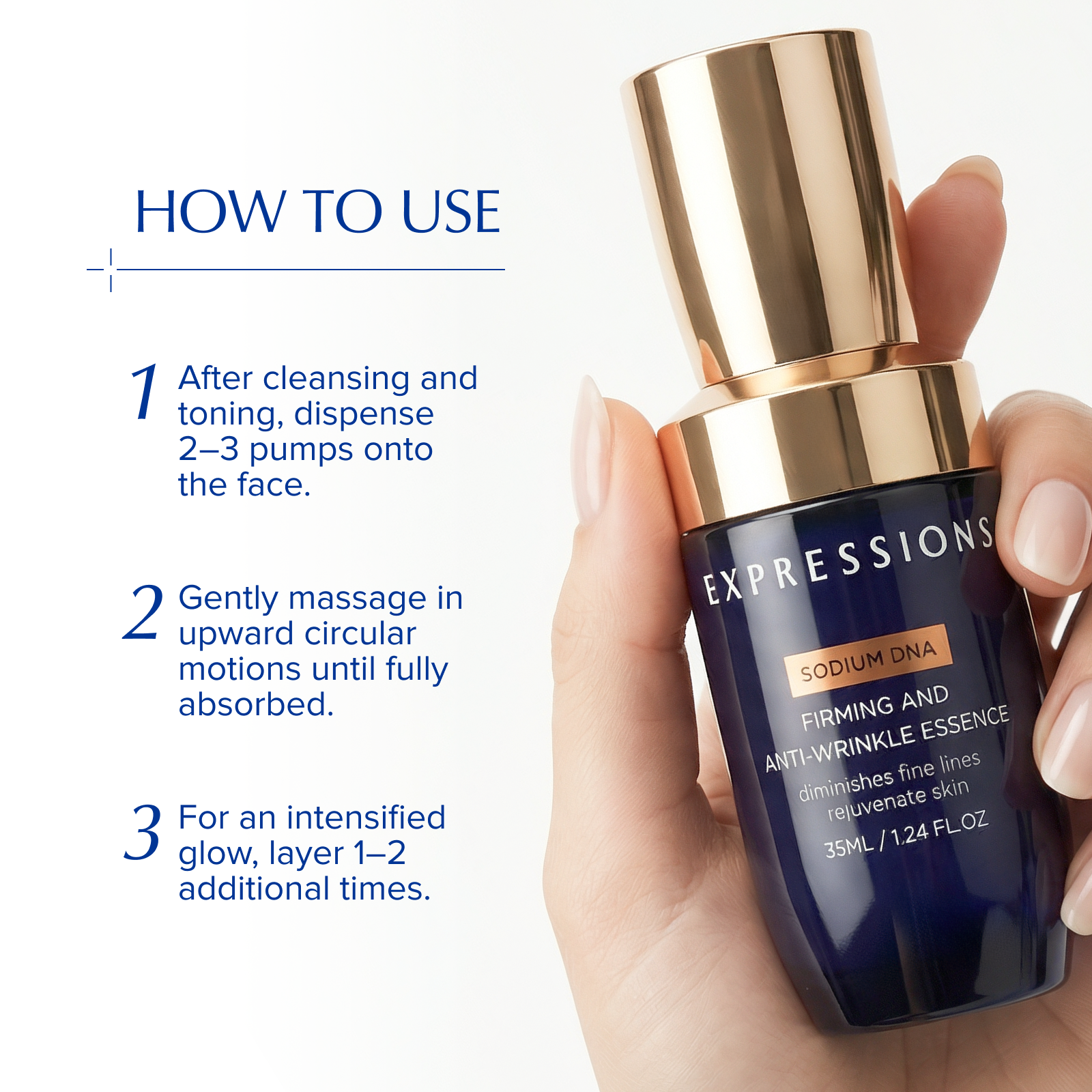 HOW TO USE

1 After cleansing and toning, dispense 2–3 pumps onto the face.

2 Gently massage in upward circular motions until fully absorbed.

3 For an intensified glow, layer 1–2 additional times.

EXPRESSIONS

SODIUM DNA

FIRMING AND ANTI-WRINKLE ESSENCE

diminishes fine lines
rejuvenate skin

35ML / 1.24 FL.OZ